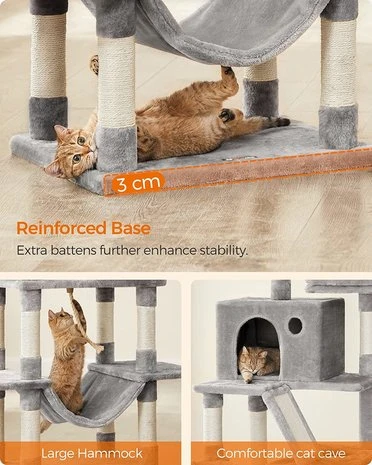 3 cm

Reinforced Base
Extra battens further enhance stability.

Large Hammock

Comfortable cat cave